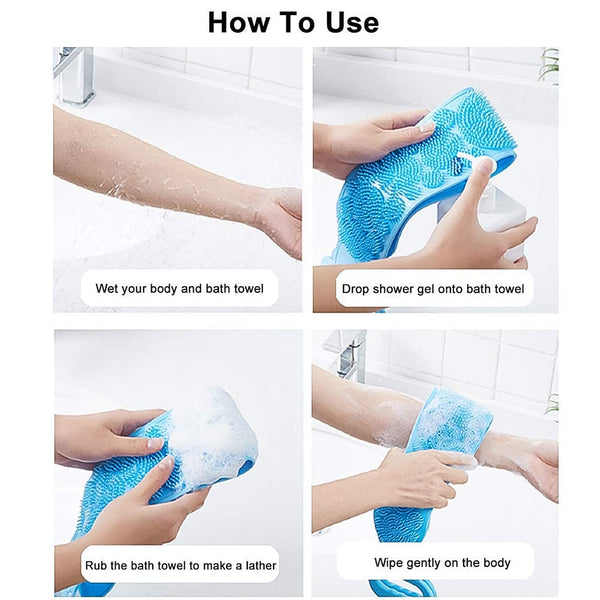 How To Use

Wet your body and bath towel

Drop shower gel onto bath towel

Rub the bath towel to make a lather

Wipe gently on the body